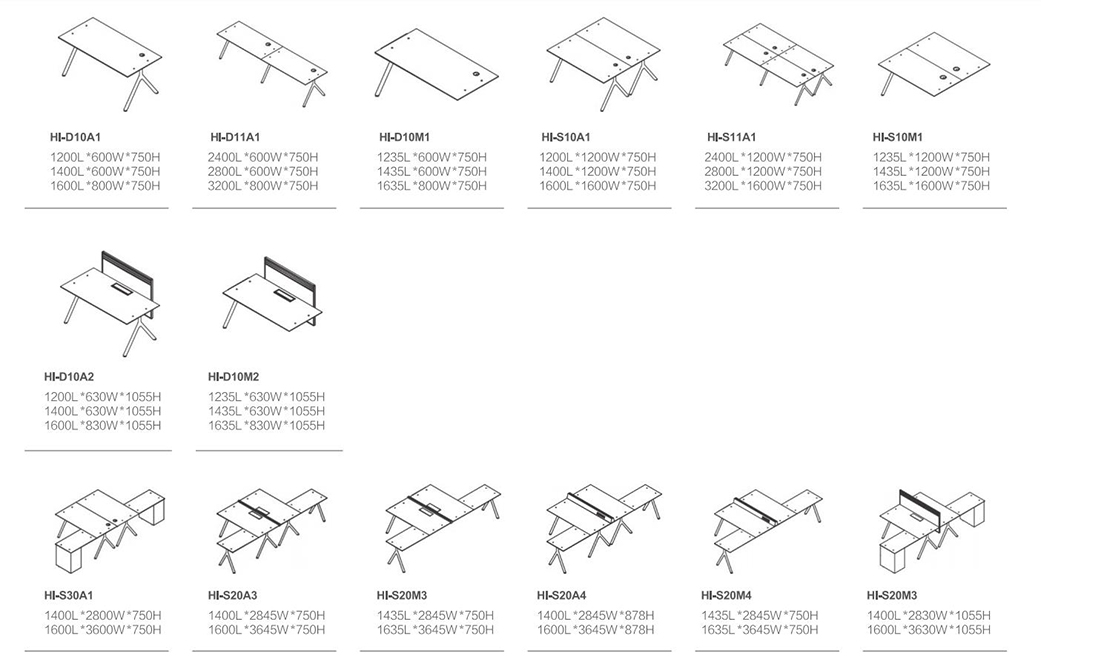 HI-D10A1
1200L*600W*750H
1400L*600W*750H
1600L*800W*750H

HI-D11A1
2400L*600W*750H
2800L*600W*750H
3200L*800W*750H

HI-D10M1
1235L*600W*750H
1435L*600W*750H
1635L*800W*750H

HI-S10A1
1200L*1200W*750H
1400L*1200W*750H
1600L*1600W*750H

HI-S11A1
2400L*1200W*750H
2800L*1200W*750H
3200L*1600W*750H

HI-S10M1
1235L*1200W*750H
1435L*1200W*750H
1635L*1600W*750H

HI-D10A2
1200L*630W*1055H
1400L*630W*1055H
1600L*830W*1055H

HI-D10M2
1235L*630W*1055H
1435L*630W*1055H
1635L*830W*1055H

HI-S30A1
1400L*2800W*750H
1600L*3600W*750H

HI-S20A3
1400L*2845W*750H
1600L*3645W*750H

HI-S20M3
1435L*2845W*750H
1635L*3645W*750H

HI-S20A4
1400L*2845W*878H
1600L*3645W*878H

HI-S20M4
1435L*2845W*750H
1635L*3645W*750H

HI-S20M3
1400L*2830W*1055H
1600L*3630W*1055H